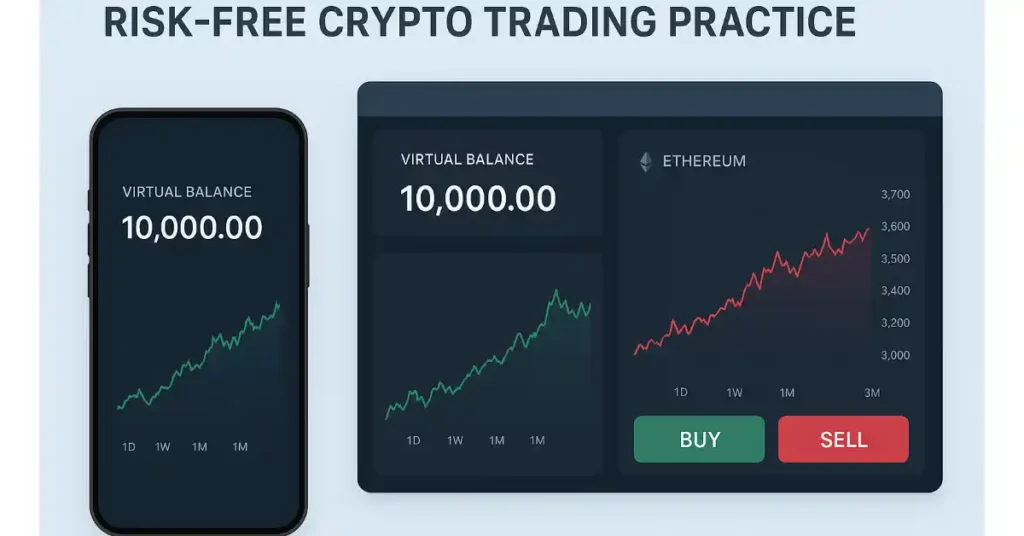 RISK-FREE CRYPTO TRADING PRACTICE

VIRTUAL BALANCE
10,000.00

1D 1W 1M 1M

VIRTUAL BALANCE
10,000.00

1D 1W 1M 1M

ETHEREUM

3,700
3,600
3,500
3,400
3,200
3,000

1D 1W 1M 3M

BUY
SELL